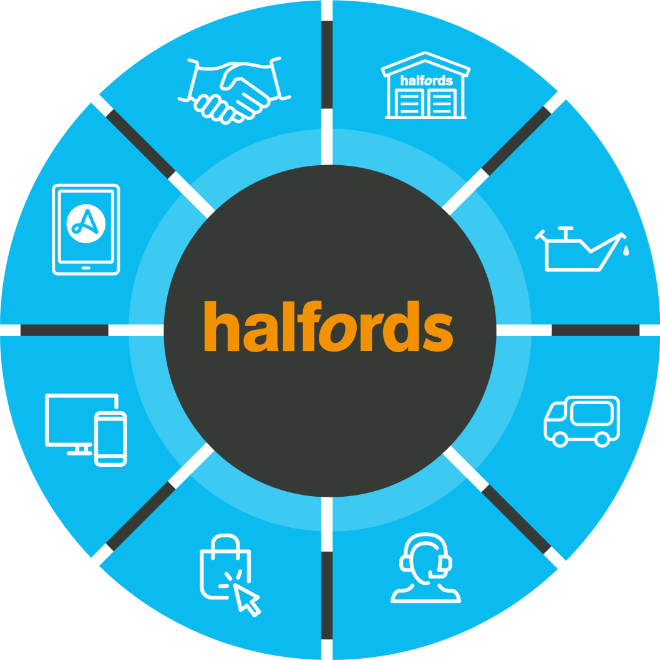 halfords

halfords